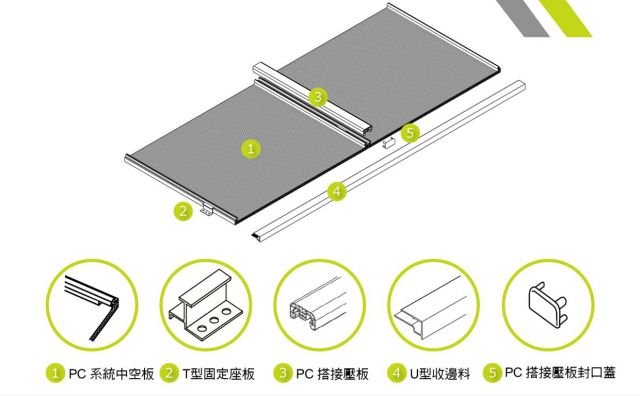 3
5
1
4
2

1 PC 系統中空板 2 T型固定座板 3 PC 搭接壓板 4 U型收邊料 5 PC 搭接壓板封口蓋