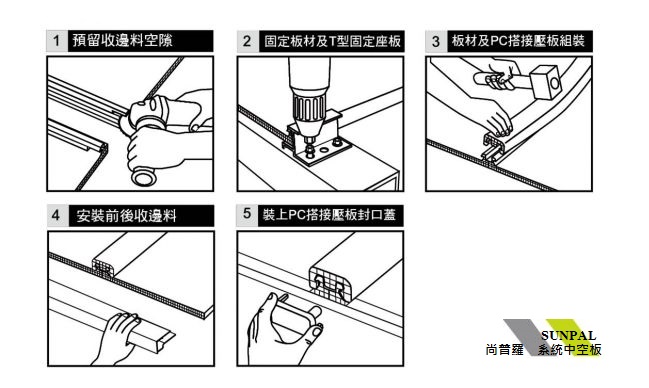 1 預留收邊料空隙

2 固定板材及T型固定座板

3 板材及PC搭接壓板組裝

4 安裝前後收邊料

5 裝上PC搭接壓板封口蓋

SUNPAL
尚普羅 系統中空板